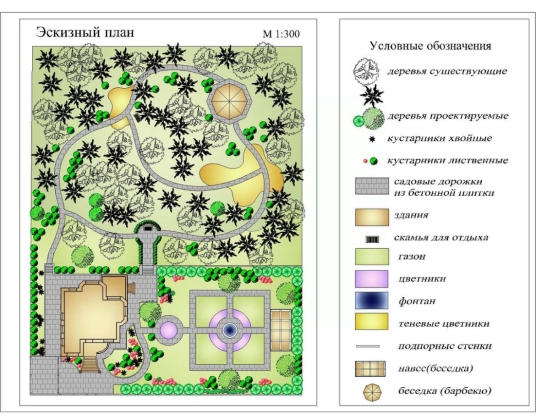 Эскизный план

М 1:300

Условные обозначения

деревья существующие

деревья проектируемые

кустарники хвойные

кустарники лиственные

садовые дорожки из бетонной плитки

здания

скамья для отдыха

газон

цветники

фонтан

теневые цветники

подпорные стенки

навес(беседка)

беседка (барбекю)