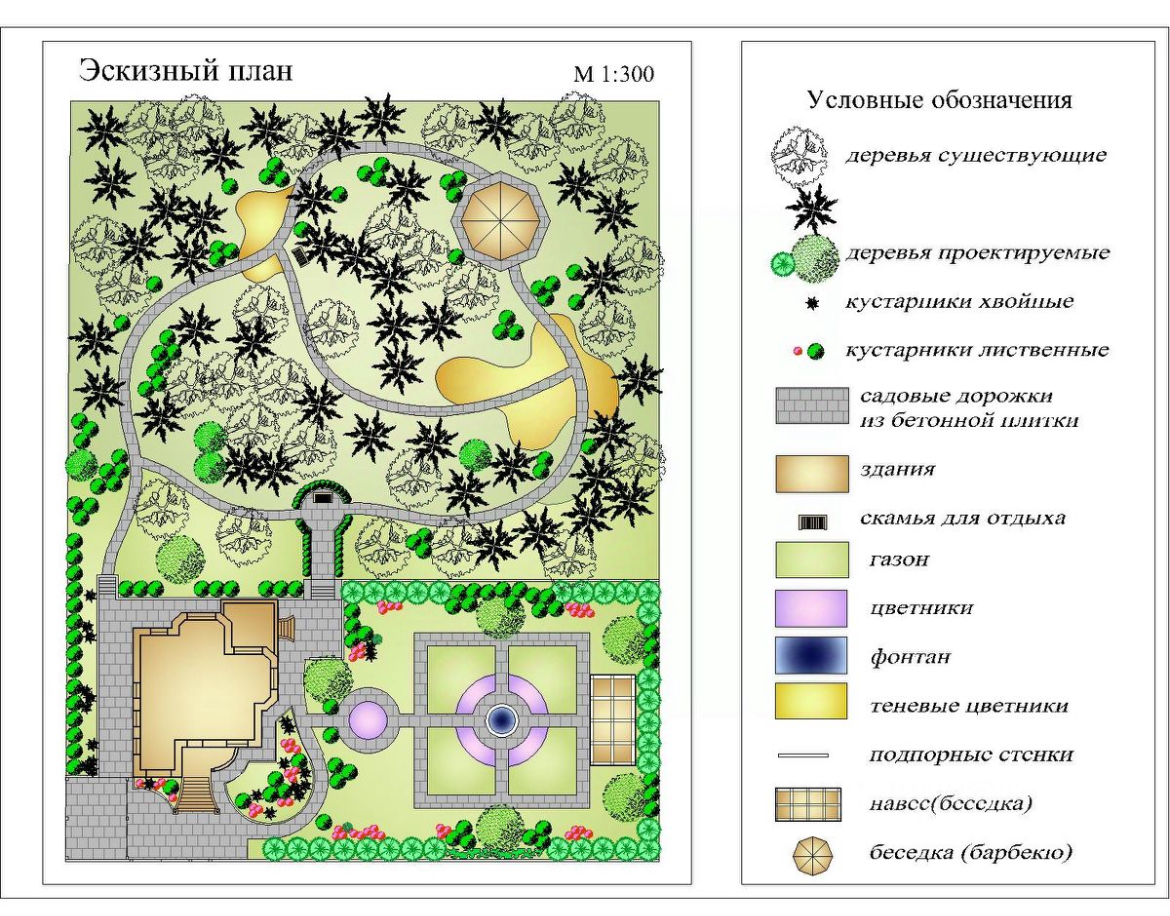 Эскизный план

М 1:300

Условные обозначения

деревья существующие

деревья проектируемые

кустарники хвойные

кустарники лиственные

садовые дорожки из бетонной плитки

здания

скамья для отдыха

газон

цветники

фонтан

теневые цветники

подпорные стенки

навес(беседка)

беседка (барбекю)